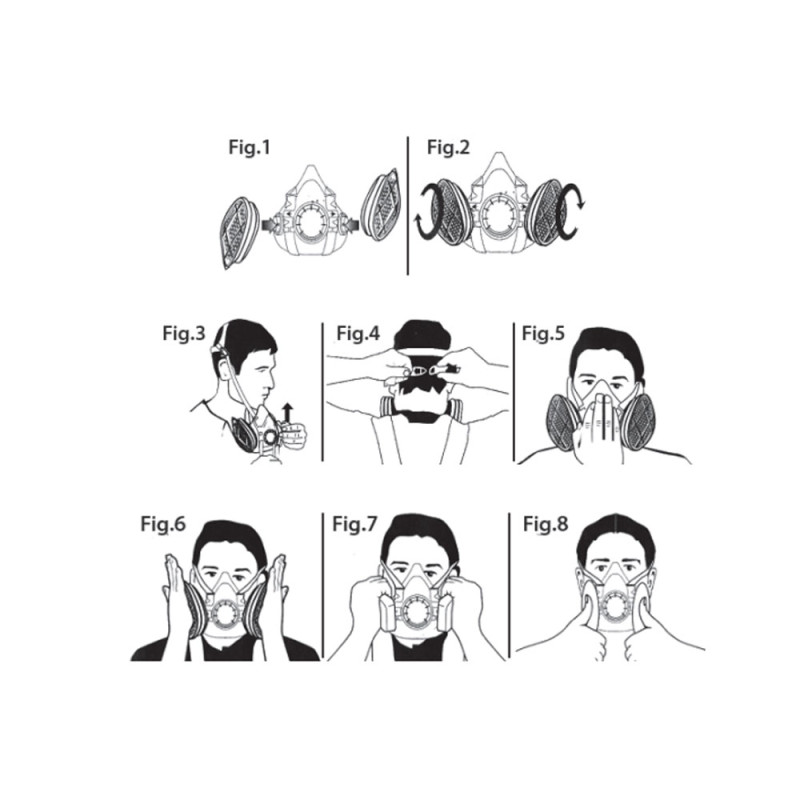 Fig.1

Fig.2

Fig.3

Fig.4

Fig.5

Fig.6

Fig.7

Fig.8