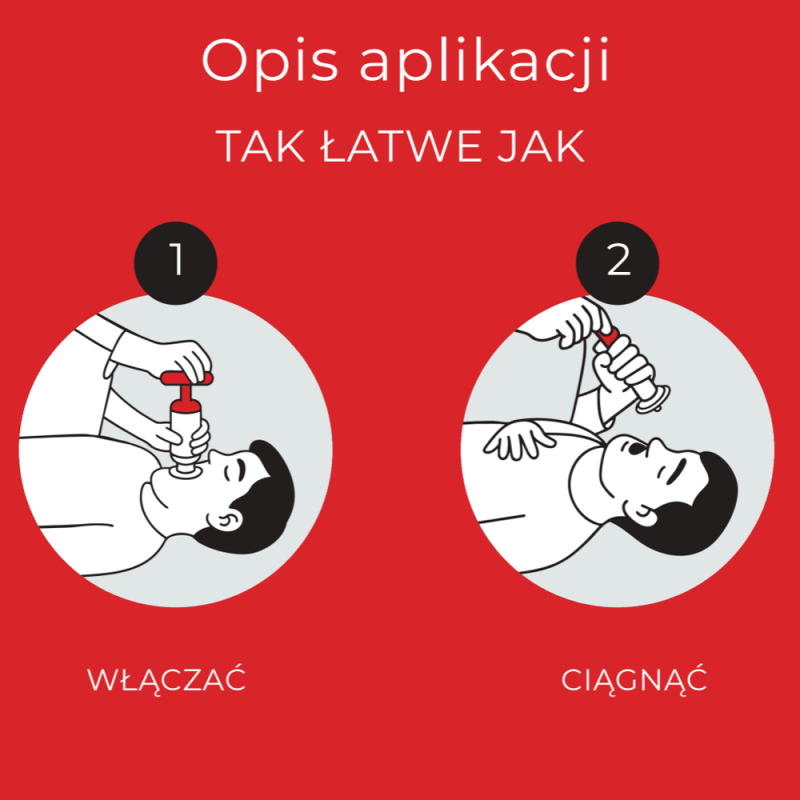 Opis aplikacji

TAK ŁATWE JAK

1

2

WŁĄCZAĆ

CIĄGNĄĆ