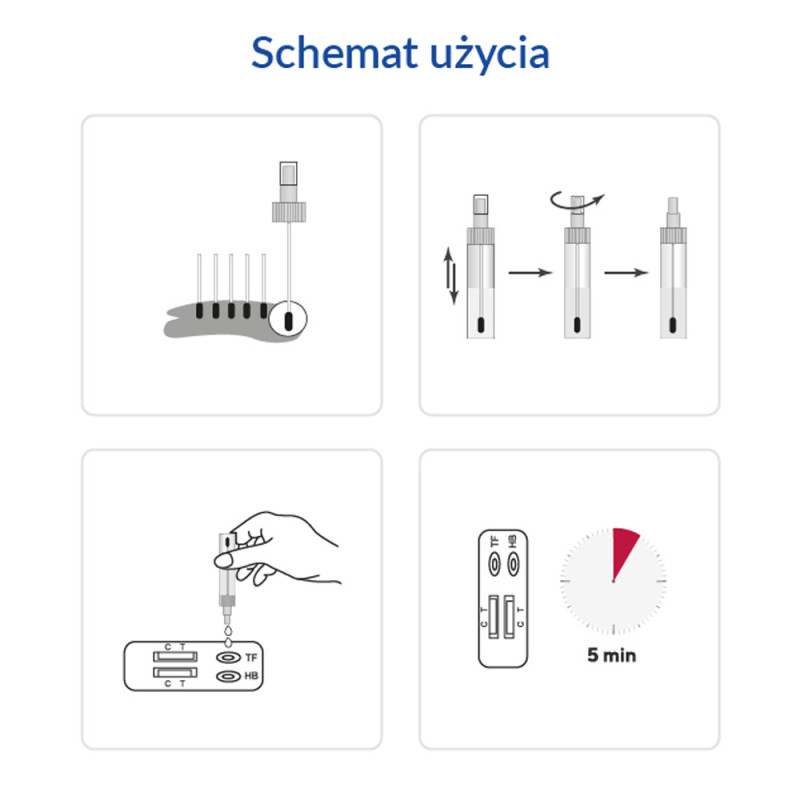 Schemat użycia

C T
TF
HB
C T

TF
HB
C T
C T

5 min