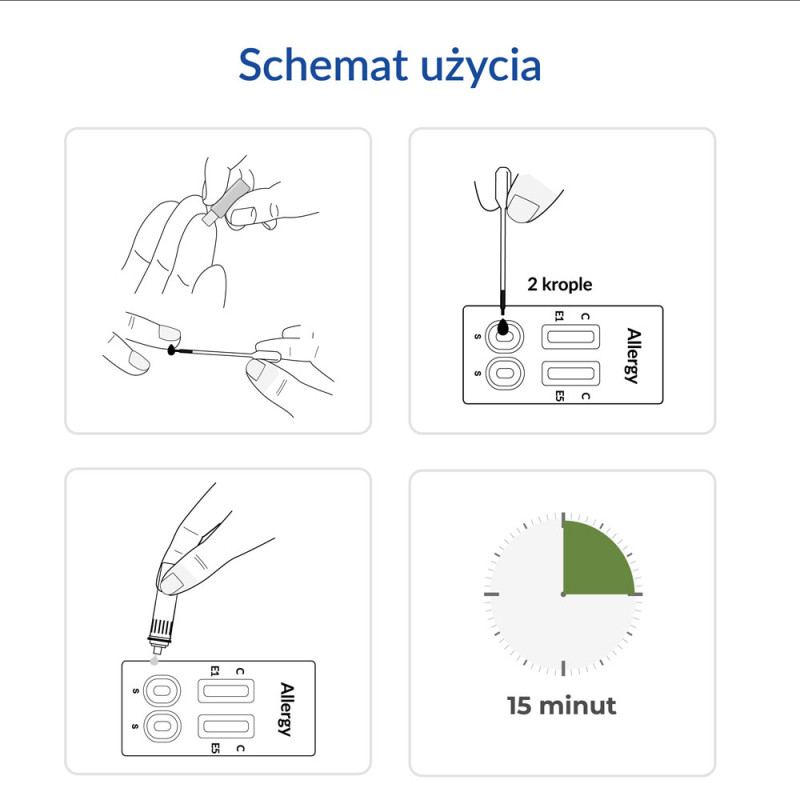 Schemat użycia

2 krople

S
S
E1
C
E5
C
Allergy

S
S
E1
C
E5
C
Allergy

15 minut