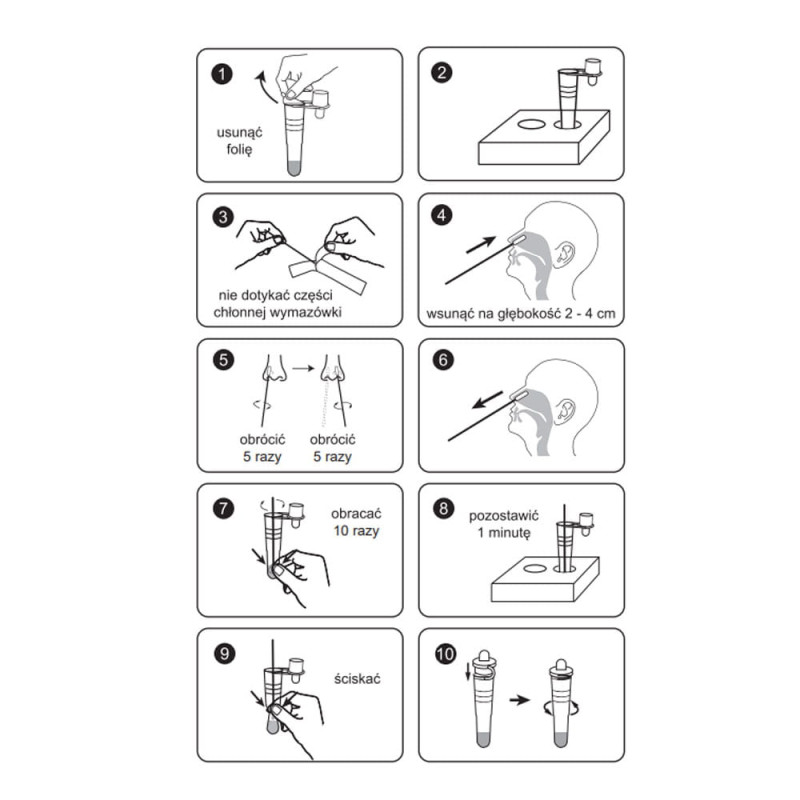 1
usunąć folię

2

3
nie dotykać części chłonnej wymazówki

4
wsunąć na głębokość 2 - 4 cm

5
obrócić 5 razy
obrócić 5 razy

6

7
obracać 10 razy

8
pozostawić 1 minutę

9
ściskać

10