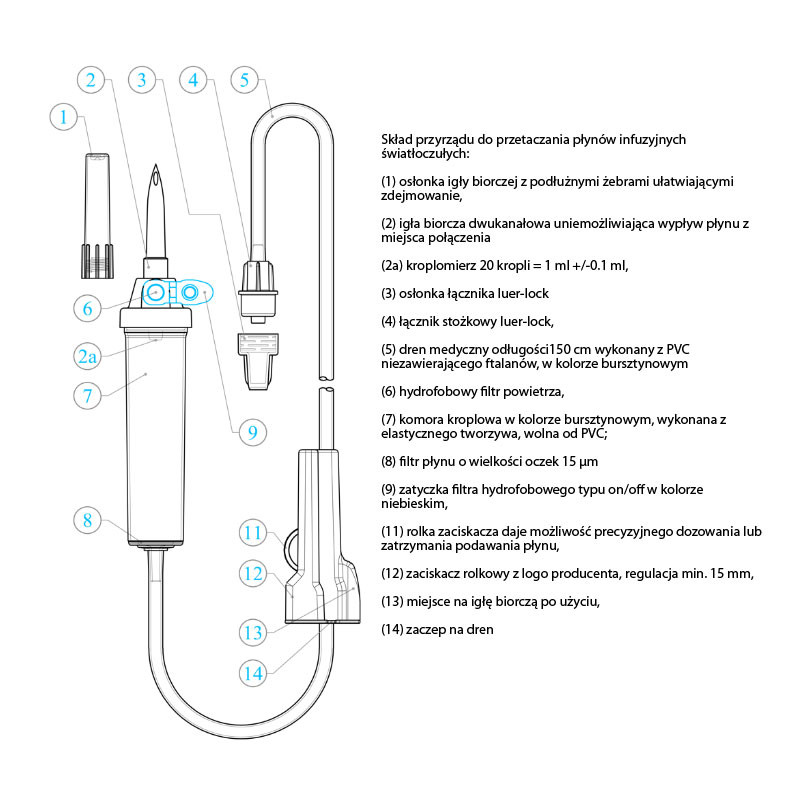 2
3
4
5
1
6
2a
7
9
8
11
12
13
14

Skład przyrządu do przetaczania płynów infuzyjnych światłoczułych:

(1) osłonka igły biorczej z podłużnymi żebrami ułatwiającymi zdejmowanie,

(2) igła biorcza dwukanałowa uniemożliwiająca wypływ płynu z miejsca połączenia

(2a) kroplomierz 20 kropli = 1 ml +/-0.1 ml,

(3) osłonka łącznika luer-lock

(4) łącznik stożkowy luer-lock,

(5) dren medyczny odługości150 cm wykonany z PVC niezawierającego ftalanów, w kolorze bursztynowym

(6) hydrofobowy filtr powietrza,

(7) komora kroplowa w kolorze bursztynowym, wykonana z elastycznego tworzywa, wolna od PVC;

(8) filtr płynu o wielkości oczek 15 µm

(9) zatyczka filtra hydrofobowego typu on/off w kolorze niebieskim,

(11) rolka zaciskacza daje możliwość precyzyjnego dozowania lub zatrzymania podawania płynu,

(12) zaciskacz rolkowy z logo producenta, regulacja min. 15 mm,

(13) miejsce na igłę biorczą po użyciu,

(14) zaczep na dren