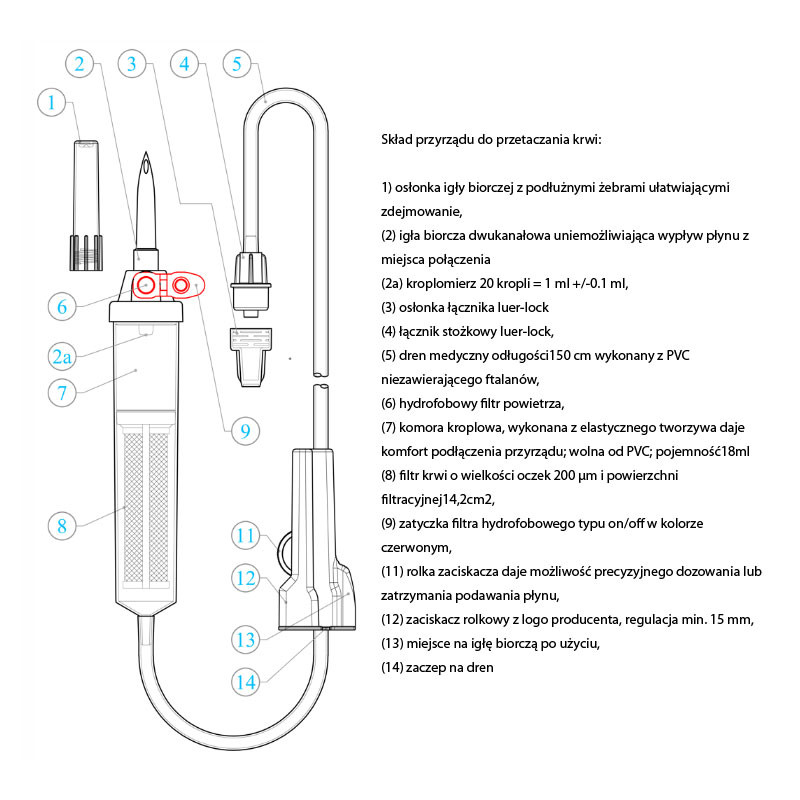 2 3 4 5

1

6

2a

7

9

8

11

12

13

14

Skład przyrządu do przetaczania krwi:

1) osłonka igły biorczej z podłużnymi żebrami ułatwiającymi zdejmowanie,

(2) igła biorcza dwukanałowa uniemożliwiająca wypływ płynu z miejsca połączenia

(2a) kroplomierz 20 kropli = 1 ml +/-0.1 ml,

(3) osłonka łącznika luer-lock

(4) łącznik stożkowy luer-lock,

(5) dren medyczny odługości150 cm wykonany z PVC niezawierającego ftalanów,

(6) hydrofobowy filtr powietrza,

(7) komora kroplowa, wykonana z elastycznego tworzywa daje komfort podłączenia przyrządu; wolna od PVC; pojemność18ml

(8) filtr krwi o wielkości oczek 200 µm i powierzchni filtracyjnej14,2cm2,

(9) zatyczka filtra hydrofobowego typu on/off w kolorze czerwonym,

(11) rolka zaciskacza daje możliwość precyzyjnego dozowania lub zatrzymania podawania płynu,

(12) zaciskacz rolkowy z logo producenta, regulacja min. 15 mm,

(13) miejsce na igłę biorczą po użyciu,

(14) zaczep na dren