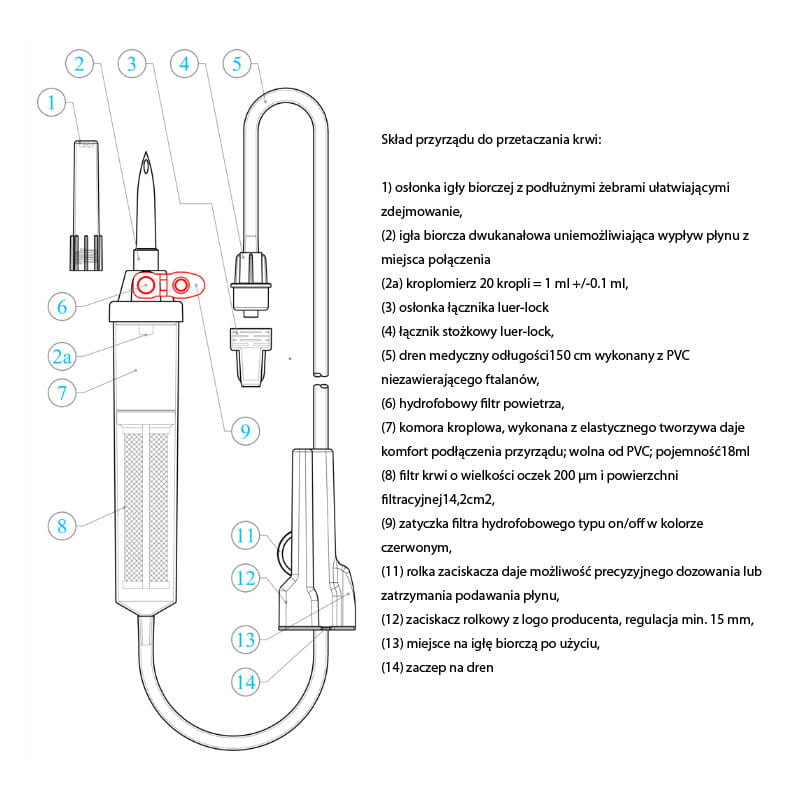 2
3
4
5
1
6
2a
7
9
8
11
12
13
14

Skład przyrządu do przetaczania krwi:

1) osłonka igły biorczej z podłużnymi żebrami ułatwiającymi zdejmowanie,
(2) igła biorcza dwukanałowa uniemożliwiająca wypływ płynu z miejsca połączenia
(2a) kroplomierz 20 kropli = 1 ml +/-0.1 ml,
(3) osłonka łącznika luer-lock
(4) łącznik stożkowy luer-lock,
(5) dren medyczny odługości150 cm wykonany z PVC niezawierającego ftalanów,
(6) hydrofobowy filtr powietrza,
(7) komora kroplowa, wykonana z elastycznego tworzywa daje komfort podłączenia przyrządu; wolna od PVC; pojemność18ml
(8) filtr krwi o wielkości oczek 200 µm i powierzchni filtracyjnej14,2cm2,
(9) zatyczka filtra hydrofobowego typu on/off w kolorze czerwonym,
(11) rolka zaciskacza daje możliwość precyzyjnego dozowania lub zatrzymania podawania płynu,
(12) zaciskacz rolkowy z logo producenta, regulacja min. 15 mm,
(13) miejsce na igłę biorczą po użyciu,
(14) zaczep na dren