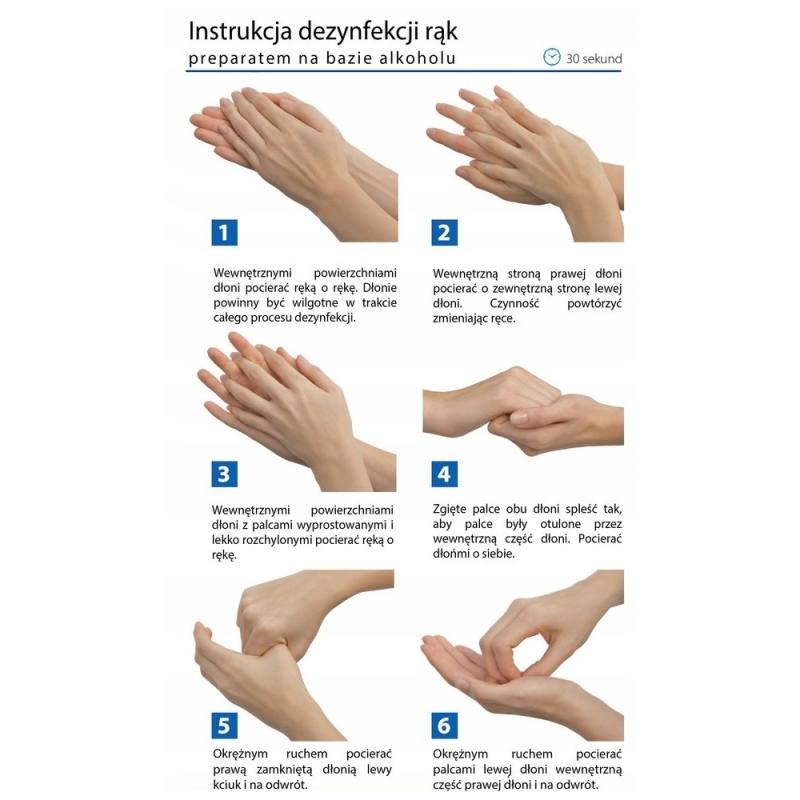 Instrukcja dezynfekcji rąk
preparatem na bazie alkoholu

30 sekund

1

Wewnętrznymi powierzchniami dłoni pocierać ręką o rękę. Dłonie powinny być wilgotne w trakcie całego procesu dezynfekcji.

2

Wewnętrzną stroną prawej dłoni pocierać o zewnętrzną stronę lewej dłoni. Czynność powtórzyć zmieniając ręce.

3

Wewnętrznymi powierzchniami dłoni z palcami wyprostowanymi i lekko rozchylonymi pocierać ręką o rękę.

4

Zgięte palce obu dłoni spleść tak, aby palce były otulone przez wewnętrzną część dłoni. Pocierać dłońmi o siebie.

5

Okrężnym ruchem pocierać prawą zamkniętą dłonią lewy kciuk i na odwrót.

6

Okrężnym ruchem pocierać palcami lewej dłoni wewnętrzną część prawej dłoni i na odwrót.